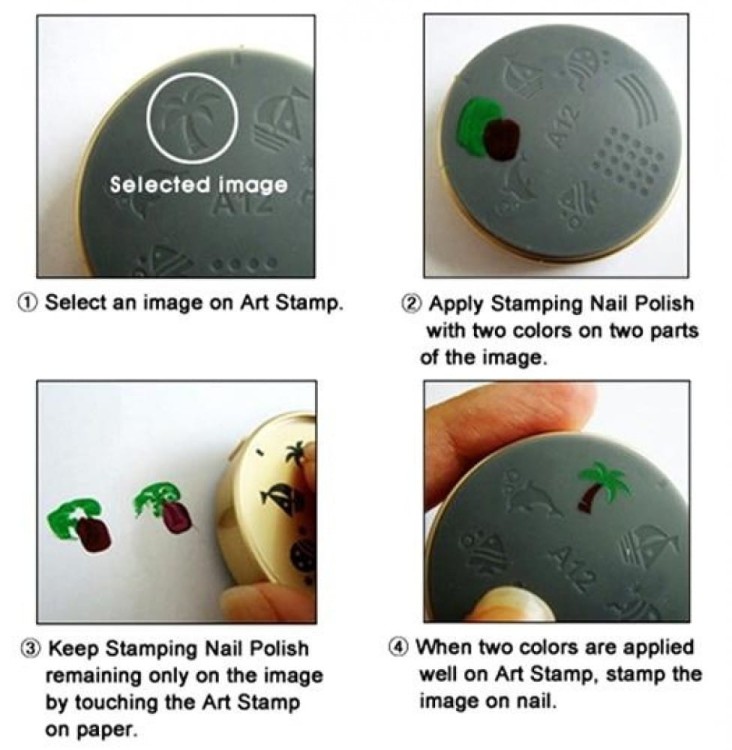 Selected image

A12

① Select an image on Art Stamp.

A12

② Apply Stamping Nail Polish with two colors on two parts of the image.

③ Keep Stamping Nail Polish remaining only on the image by touching the Art Stamp on paper.

A12

④ When two colors are applied well on Art Stamp, stamp the image on nail.