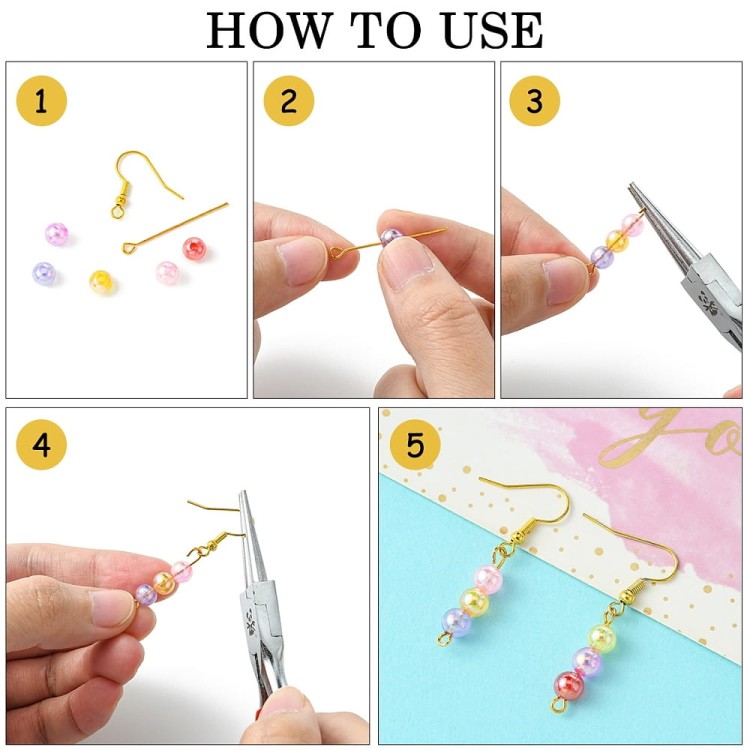 HOW TO USE

1

2

3

4

5