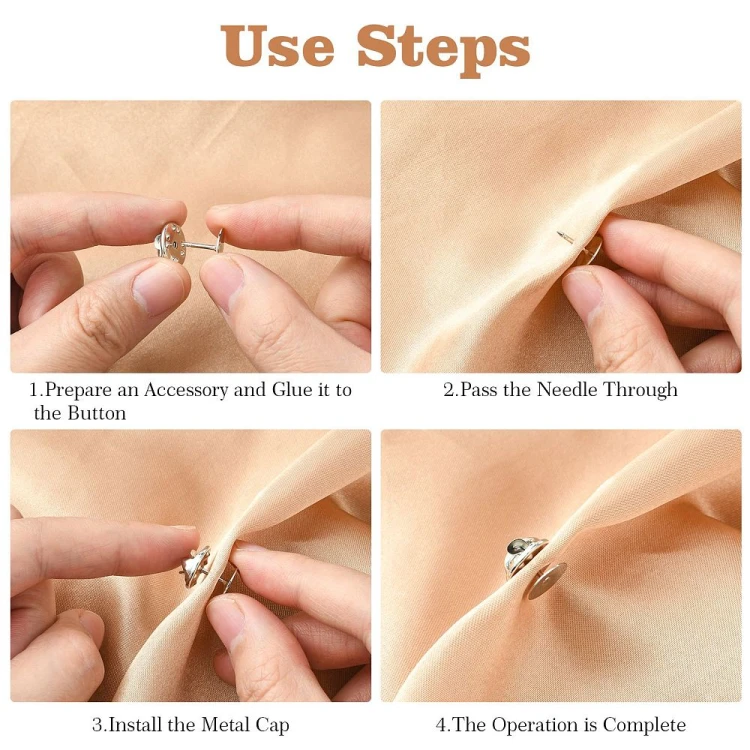 Use Steps

1.Prepare an Accessory and Glue it to the Button

2.Pass the Needle Through

3.Install the Metal Cap

4.The Operation is Complete